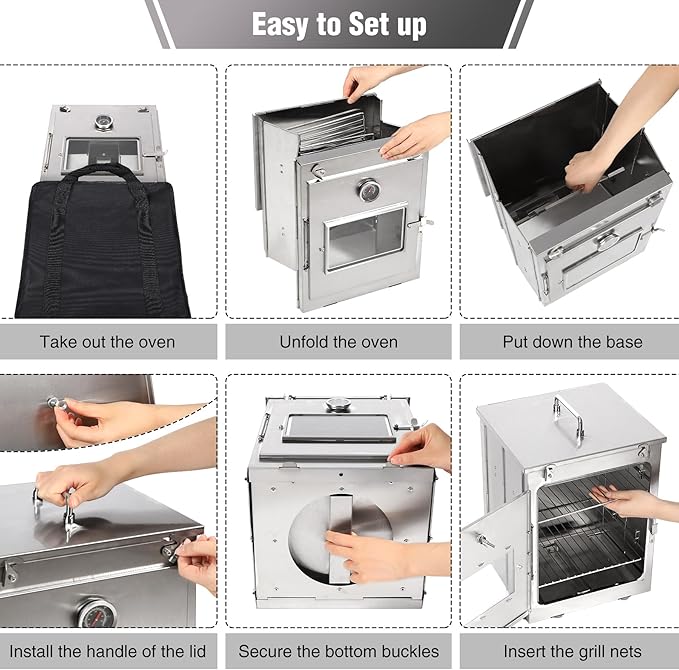 Easy to Set up

Take out the oven

Unfold the oven

Put down the base

Install the handle of the lid

Secure the bottom buckles

Insert the grill nets