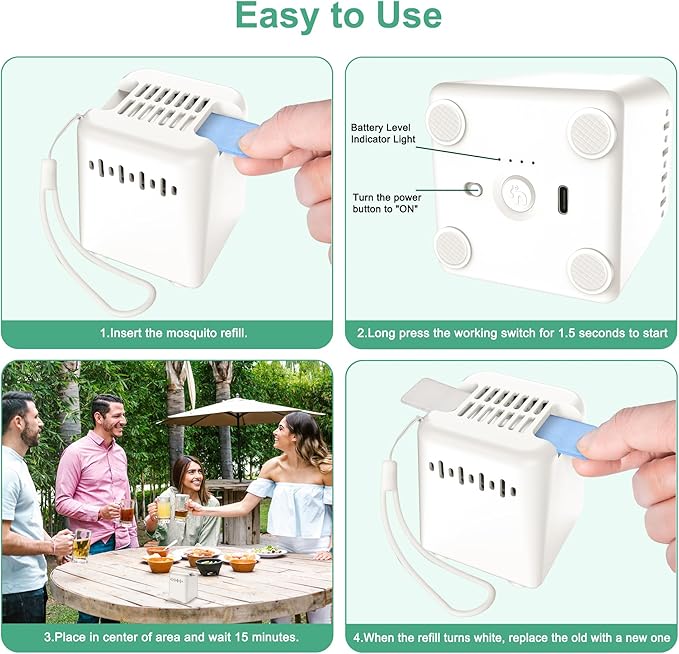 Easy to Use

1.Insert the mosquito refill.

Battery Level Indicator Light

Turn the power button to "ON"

2.Long press the working switch for 1.5 seconds to start

3.Place in center of area and wait 15 minutes.

4.When the refill turns white, replace the old with a new one