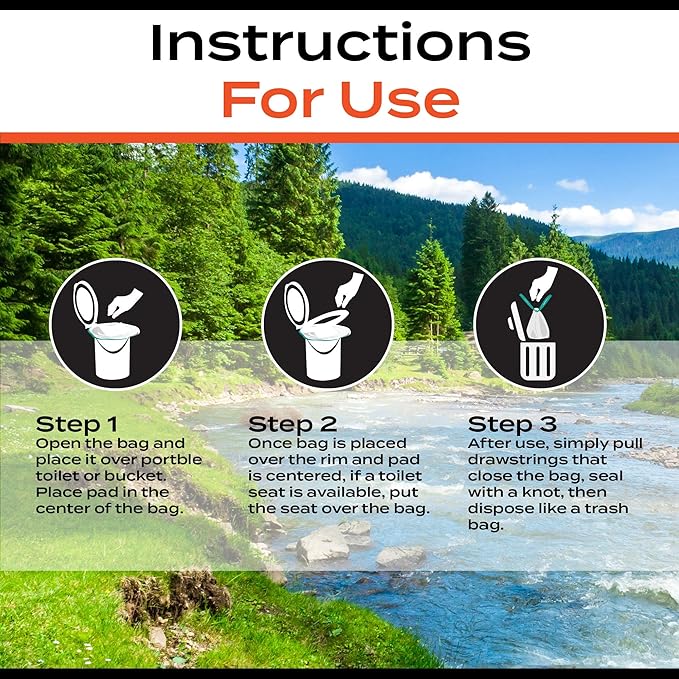 Instructions For Use

Step 1
Open the bag and place it over portble toilet or bucket. Place pad in the center of the bag.

Step 2
Once bag is placed over the rim and pad is centered, if a toilet seat is available, put the seat over the bag.

Step 3
After use, simply pull drawstrings that close the bag, seal with a knot, then dispose like a trash bag.