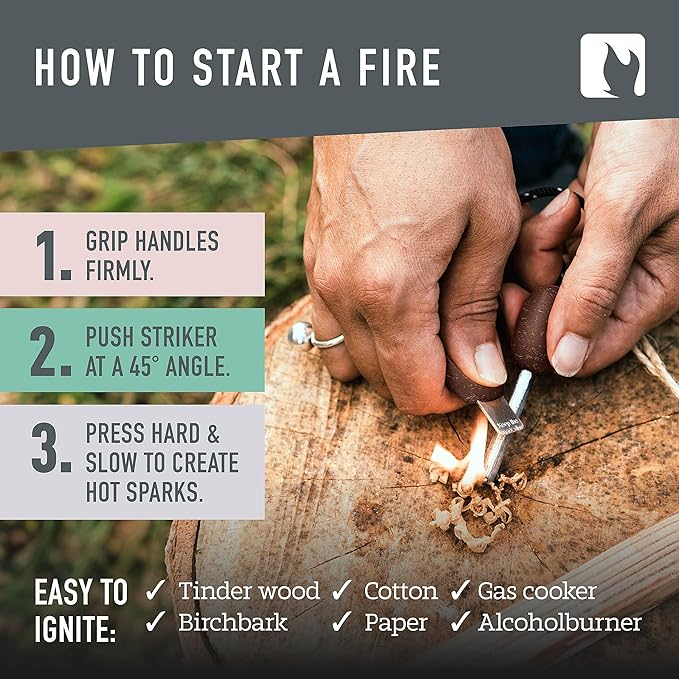 HOW TO START A FIRE

1. GRIP HANDLES FIRMLY.

2. PUSH STRIKER AT A 45° ANGLE.

3. PRESS HARD & SLOW TO CREATE HOT SPARKS.

EASY TO IGNITE:
✓ Tinder wood ✓ Cotton ✓ Gas cooker
✓ Birchbark ✓ Paper ✓ Alcoholburner