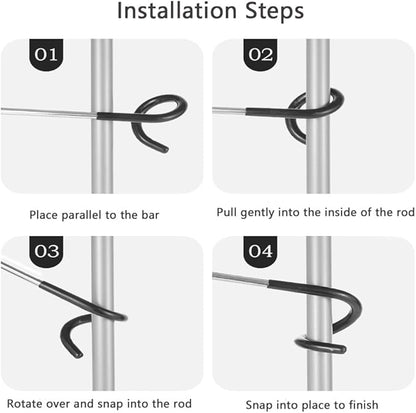 Installation Steps

01

Place parallel to the bar

02

Pull gently into the inside of the rod

03

Rotate over and snap into the rod

04

Snap into place to finish