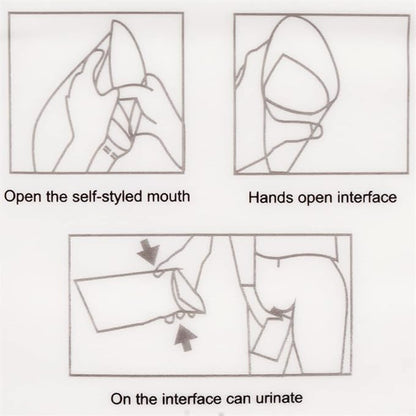 Open the self-styled mouth

Hands open interface

On the interface can urinate