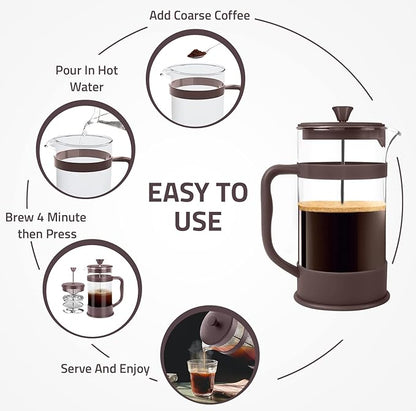 Add Coarse Coffee

Pour In Hot Water

EASY TO USE

Brew 4 Minute then Press

Serve And Enjoy