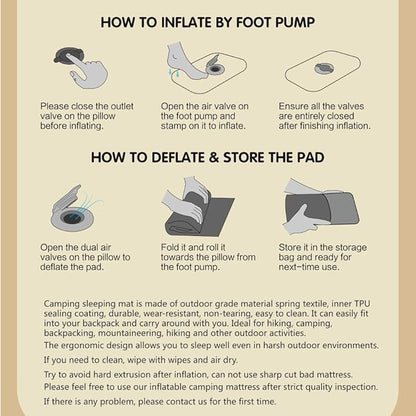 HOW TO INFLATE BY FOOT PUMP

Please close the outlet valve on the pillow before inflating.

Open the air valve on the foot pump and stamp on it to inflate.

Ensure all the valves are entirely closed after finishing inflation.

HOW TO DEFLATE & STORE THE PAD

Open the dual air valves on the pillow to deflate the pad.

Fold it and roll it towards the pillow from the foot pump.

Store it in the storage bag and ready for next-time use.

Camping sleeping mat is made of outdoor grade material spring textile, inner TPU sealing coating, durable, wear-resistant, non-tearing, easy to clean. It can easily fit into your backpack and carry around with you. Ideal for hiking, camping, backpacking, mountaineering, hiking and other outdoor activities.

The ergonomic design allows you to sleep well even in harsh outdoor environments.

If you need to clean, wipe with wipes and air dry.

Try to avoid hard extrusion after inflation, can not use sharp cut bad mattress.

Please feel free to use our inflatable camping mattress after strict quality inspection.

If there is any problem, please contact us for the first time.