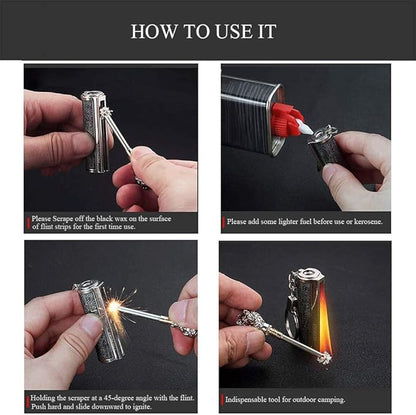 HOW TO USE IT

Please Scrape off the black wax on the surface of flint strips for the first time use.

Please add some lighter fuel before use or kerosene.

Holding the scraper at a 45-degree angle with the flint. Push hard and slide downward to ignite.

Indispensable tool for outdoor camping.