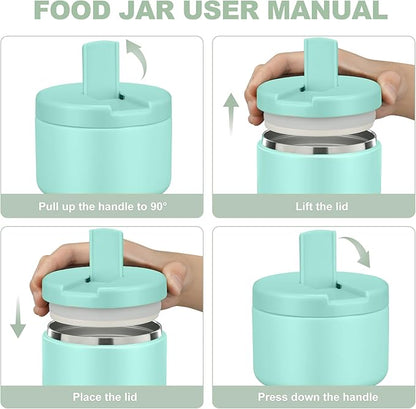 FOOD JAR USER MANUAL

Pull up the handle to 90°

Lift the lid

Place the lid

Press down the handle