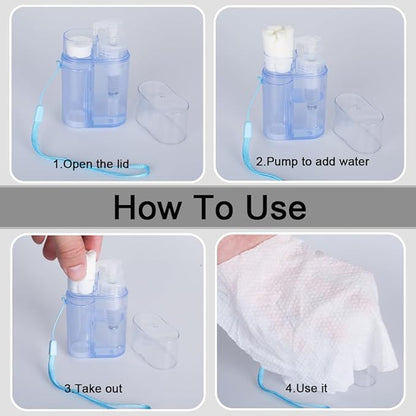 1.Open the lid

2.Pump to add water

How To Use

3.Take out

4.Use it