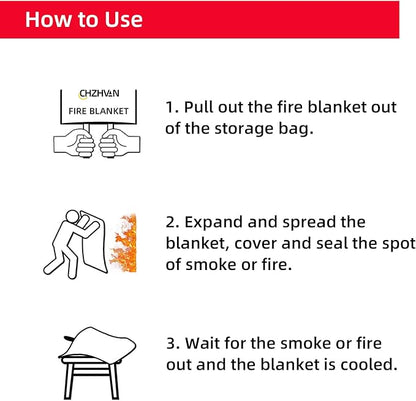 How to Use

CHZHVAN
FIRE BLANKET

1. Pull out the fire blanket out of the storage bag.

2. Expand and spread the blanket, cover and seal the spot of smoke or fire.

3. Wait for the smoke or fire out and the blanket is cooled.