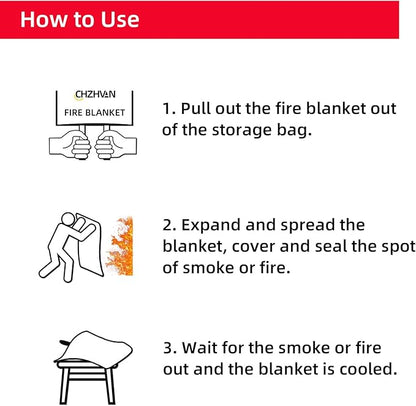 How to Use

CHZHVAN
FIRE BLANKET

1. Pull out the fire blanket out of the storage bag.

2. Expand and spread the blanket, cover and seal the spot of smoke or fire.

3. Wait for the smoke or fire out and the blanket is cooled.