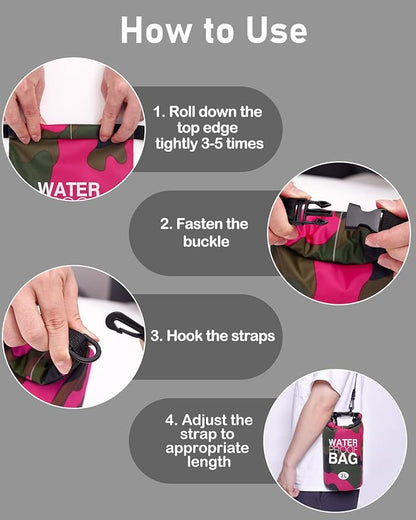 How to Use

WATER

1. Roll down the top edge tightly 3-5 times

2. Fasten the buckle

3. Hook the straps

4. Adjust the strap to appropriate length

WATER PROOF BAG

2L