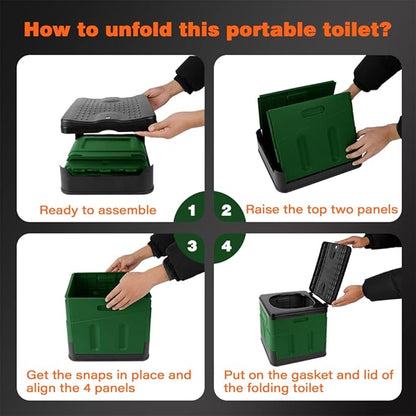 How to unfold this portable toilet?

Ready to assemble

1

2

Raise the top two panels

3

4

Get the snaps in place and align the 4 panels

Put on the gasket and lid of the folding toilet