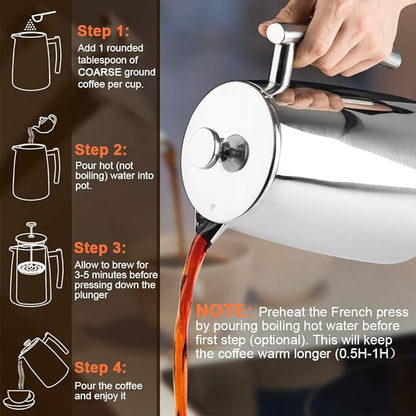 Step 1:
Add 1 rounded tablespoon of COARSE ground coffee per cup.

Step 2:
Pour hot (not boiling) water into pot.

Step 3:
Allow to brew for 3-5 minutes before pressing down the plunger

Step 4:
Pour the coffee and enjoy it

NOTE: Preheat the French press by pouring boiling hot water before first step (optional). This will keep the coffee warm longer (0.5H-1H）