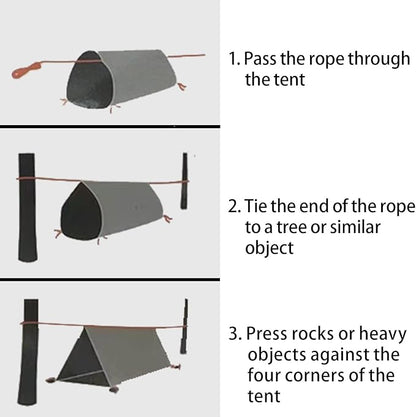 1. Pass the rope through the tent

2. Tie the end of the rope to a tree or similar object

3. Press rocks or heavy objects against the four corners of the tent