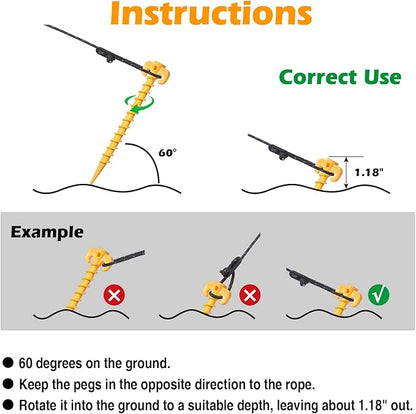 Instructions

Correct Use

60°

1.18"

Example

● 60 degrees on the ground.
● Keep the pegs in the opposite direction to the rope.
● Rotate it into the ground to a suitable depth, leaving about 1.18" out.