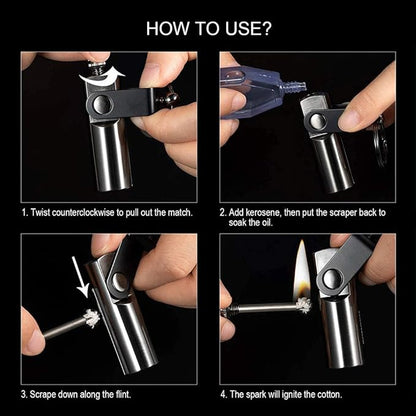 HOW TO USE?

1. Twist counterclockwise to pull out the match.

2. Add kerosene, then put the scraper back to soak the oil.

3. Scrape down along the flint.

4. The spark will ignite the cotton.