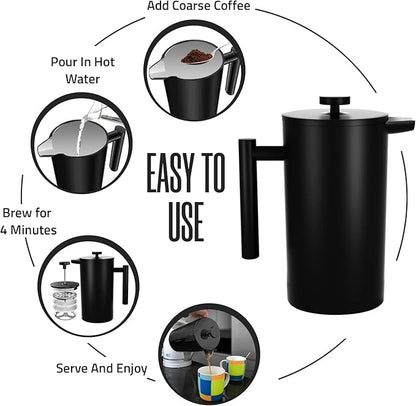 Add Coarse Coffee

Pour In Hot Water

EASY TO USE

Brew for 4 Minutes

Serve And Enjoy