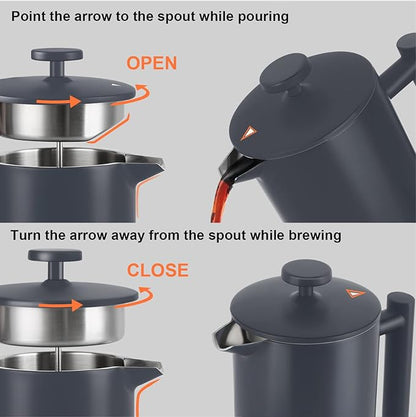 Point the arrow to the spout while pouring

OPEN

Turn the arrow away from the spout while brewing

CLOSE