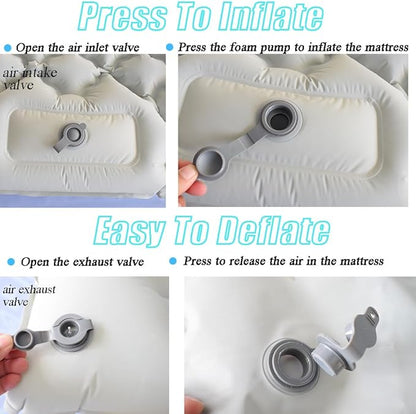 Press To Inflate

Open the air inlet valve

Press the foam pump to inflate the mattress

air intake valve

Easy To Deflate

Open the exhaust valve

Press to release the air in the mattress

air exhaust valve