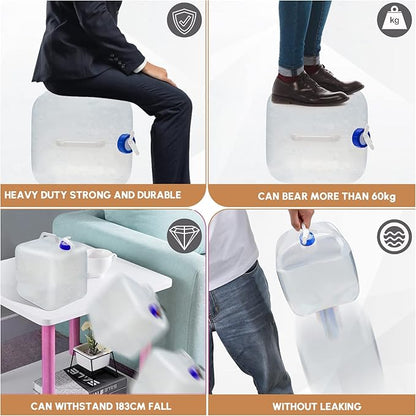 kg

HEAVY DUTY STRONG AND DURABLE

CAN BEAR MORE THAN 60kg

CAN WITHSTAND 183CM FALL

WITHOUT LEAKING