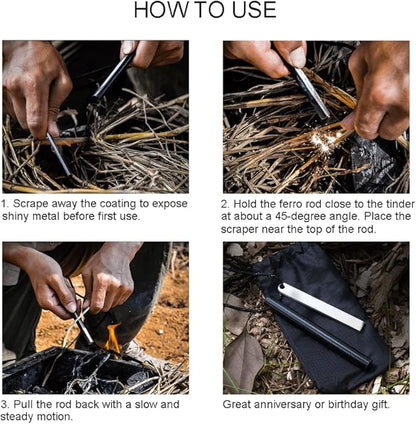 HOW TO USE

1. Scrape away the coating to expose shiny metal before first use.

2. Hold the ferro rod close to the tinder at about a 45-degree angle. Place the scraper near the top of the rod.

3. Pull the rod back with a slow and steady motion.

Great anniversary or birthday gift.