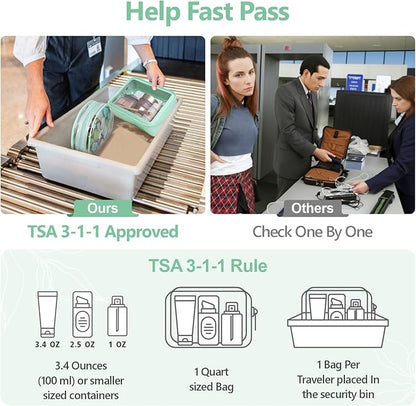 Help Fast Pass

Ours

TSA 3-1-1 Approved

Others

Check One By One

TSA 3-1-1 Rule

3.4 OZ 2.5 OZ 1 OZ

3.4 Ounces (100 ml) or smaller sized containers

1 Quart sized Bag

1 Bag Per Traveler placed In the security bin