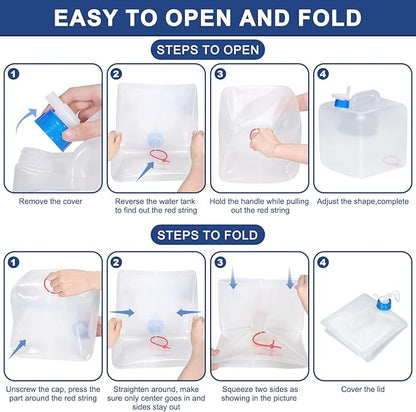 EASY TO OPEN AND FOLD

STEPS TO OPEN

1

Remove the cover

2

Reverse the water tank to find out the red string

3

Hold the handle while pulling out the red string

4

Adjust the shape,complete

STEPS TO FOLD

1

Unscrew the cap, press the part around the red string

2

Straighten around, make sure only center goes in and sides stay out

3

Squeeze two sides as showing in the picture

4

Cover the lid