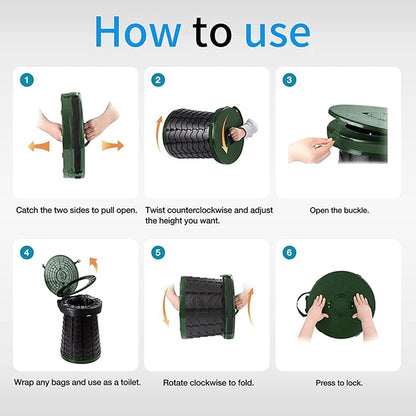 How to use

1

Catch the two sides to pull open.

2

Twist counterclockwise and adjust the height you want.

3

Open the buckle.

4

Wrap any bags and use as a toilet.

5

Rotate clockwise to fold.

6

Press to lock.