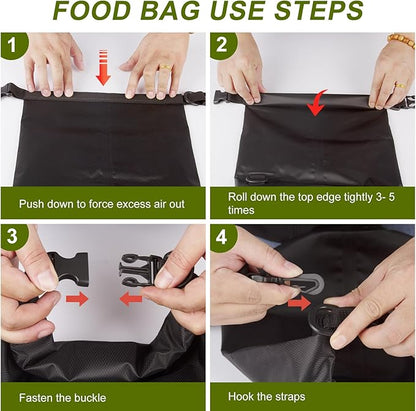 FOOD BAG USE STEPS

1

Push down to force excess air out

2

Roll down the top edge tightly 3- 5 times

3

Fasten the buckle

4

Hook the straps