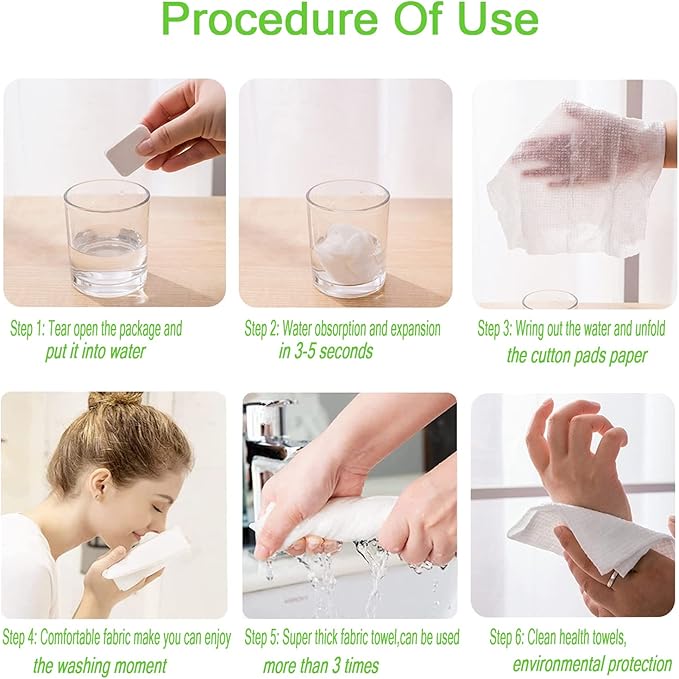 Procedure Of Use

Step 1: Tear open the package and put it into water

Step 2: Water obsorption and expansion in 3-5 seconds

Step 3: Wring out the water and unfold the cutton pads paper

Step 4: Comfortable fabric make you can enjoy the washing moment

Step 5: Super thick fabric towel,can be used more than 3 times

Step 6: Clean health towels, environmental protection