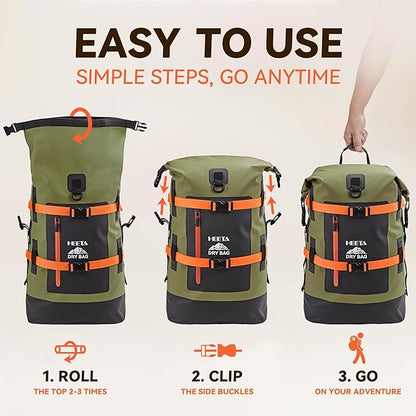 EASY TO USE
SIMPLE STEPS, GO ANYTIME

HEETA
DRY BAG

HEETA
DRY BAG

HEETA
DRY BAG

1. ROLL
THE TOP 2-3 TIMES

2. CLIP
THE SIDE BUCKLES

3. GO
ON YOUR ADVENTURE