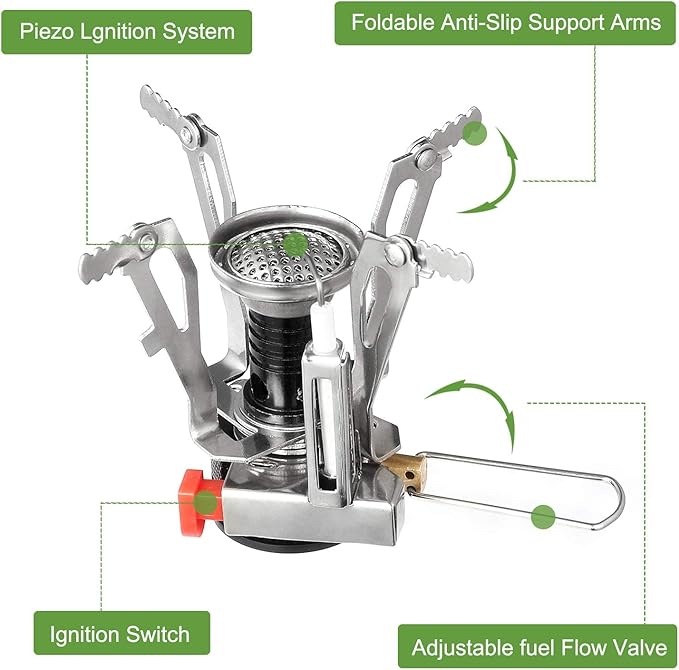 Piezo Lgnition System

Foldable Anti-Slip Support Arms

Ignition Switch

Adjustable fuel Flow Valve