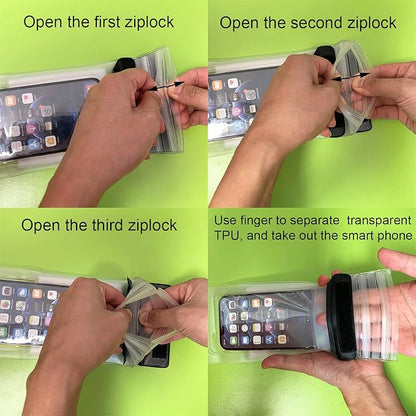 Open the first ziplock

Open the second ziplock

Open the third ziplock

Use finger to separate transparent TPU, and take out the smart phone