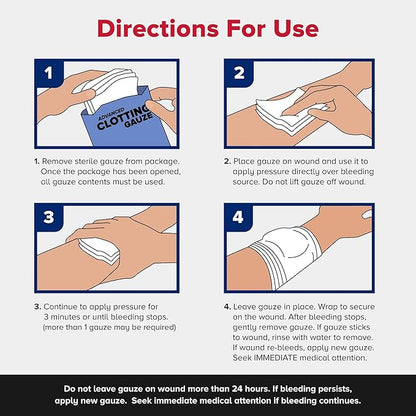 Directions For Use

1

ADVANCED CLOTTING GAUZE

1. Remove sterile gauze from package. Once the package has been opened, all gauze contents must be used.

2

2. Place gauze on wound and use it to apply pressure directly over bleeding source. Do not lift gauze off wound.

3

3. Continue to apply pressure for 3 minutes or until bleeding stops. (more than 1 gauze may be required)

4

4. Leave gauze in place. Wrap to secure on the wound. After bleeding stops, gently remove gauze. If gauze sticks to wound, rinse with water to remove. If wound re-bleeds, apply new gauze. Seek IMMEDIATE medical attention.

Do not leave gauze on wound more than 24 hours. If bleeding persists, apply new gauze. Seek immediate medical attention if bleeding continues.