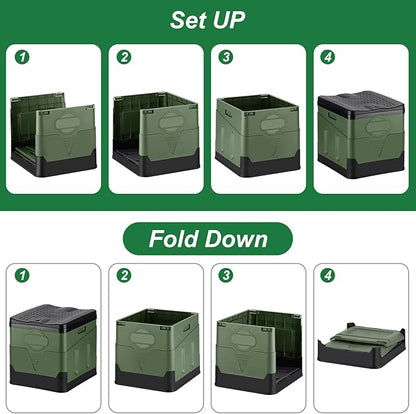 Set UP

1

2

3

4

Fold Down

1

2

3

4