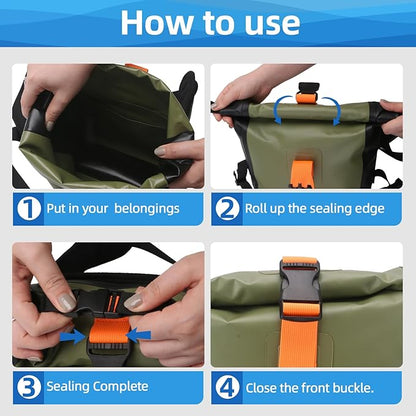 How to use

1 Put in your belongings

2 Roll up the sealing edge

3 Sealing Complete

4 Close the front buckle.