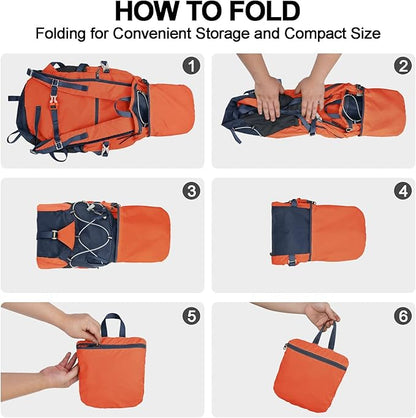 HOW TO FOLD

Folding for Convenient Storage and Compact Size

1

2

3

4

5

6