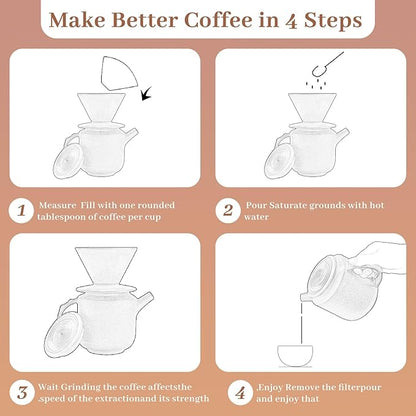 Make Better Coffee in 4 Steps

1 Measure Fill with one rounded tablespoon of coffee per cup

2 Pour Saturate grounds with hot water

3 Wait Grinding the coffee affectsthe .speed of the extractionand its strength

4 .Enjoy Remove the filterpour and enjoy that