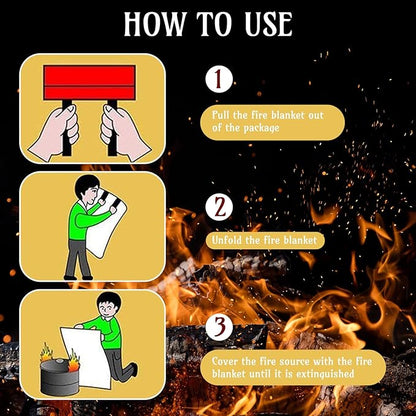 HOW TO USE

1

Pull the fire blanket out of the package

2

Unfold the fire blanket

3

Cover the fire source with the fire blanket until it is extinguished