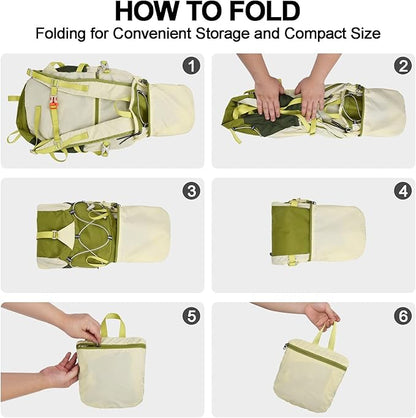 HOW TO FOLD
Folding for Convenient Storage and Compact Size

1

2

3

4

5

6