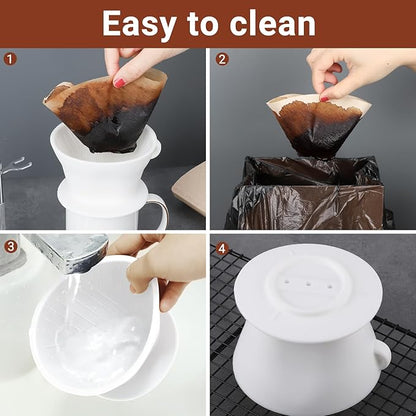 Easy to clean

1

2

3

4