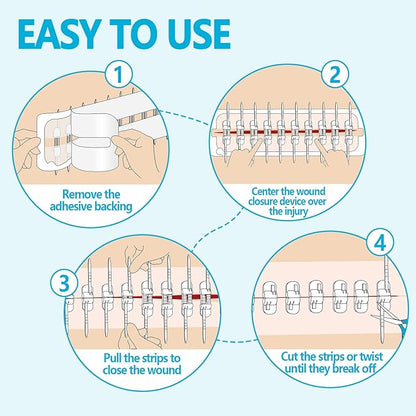 EASY TO USE

1

Remove the adhesive backing

2

Center the wound closure device over the injury

3

Pull the strips to close the wound

4

Cut the strips or twist until they break off