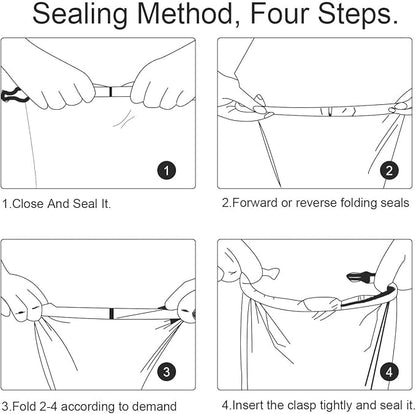 Sealing Method, Four Steps.

1

1.Close And Seal It.

2

2.Forward or reverse folding seals

3

3.Fold 2-4 according to demand

4

4.Insert the clasp tightly and seal it.