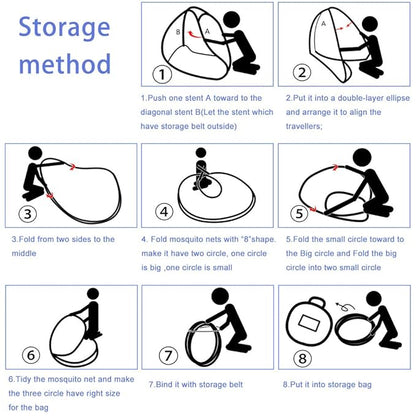 Storage method

B A
1

1.Push one stent A toward to the diagonal stent B(Let the stent which have storage belt outside)

A
2

2.Put it into a double-layer ellipse and arrange it to align the travellers;

3

3.Fold from two sides to the middle

4

4. Fold mosquito nets with "8"shape. make it have two circle, one circle is big ,one circle is small

5

5.Fold the small circle toward to the Big circle and Fold the big circle into two small circle

6

6.Tidy the mosquito net and make the three circle have right size for the bag

7

7.Bind it with storage belt

8

8.Put it into storage bag