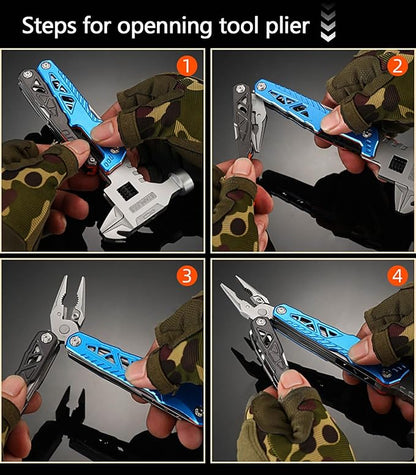 Steps for openning tool plier

1

2

3

4