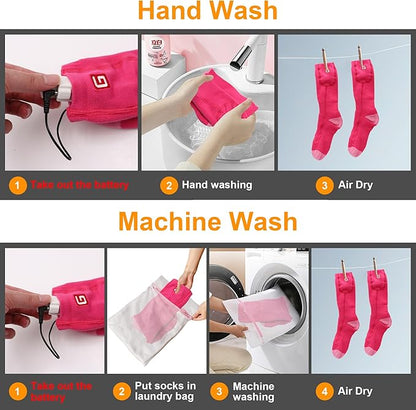 Hand Wash

1 Take out the battery

2 Hand washing

3 Air Dry

Machine Wash

1 Take out the battery

2 Put socks in laundry bag

3 Machine washing

4 Air Dry