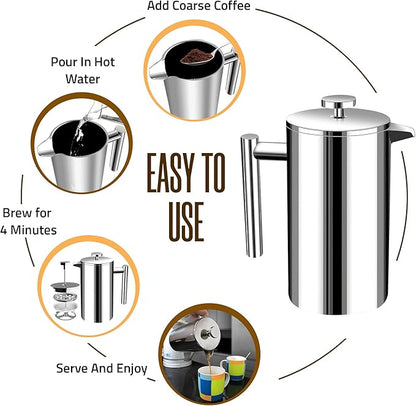 Add Coarse Coffee

Pour In Hot Water

EASY TO USE

Brew for 4 Minutes

Serve And Enjoy