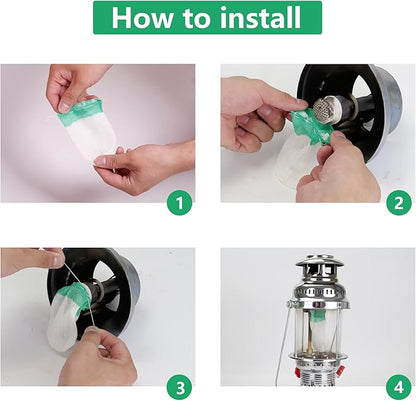 How to install

1

2

3

4