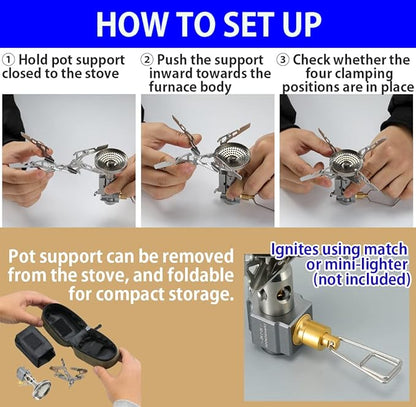 HOW TO SET UP

① Hold pot support closed to the stove

② Push the support inward towards the furnace body

③ Check whether the four clamping positions are in place

Pot support can be removed from the stove, and foldable for compact storage.

Ignites using match or mini-lighter (not included)