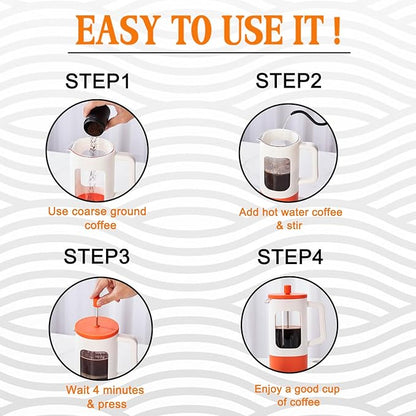 EASY TO USE IT !

STEP1

Use coarse ground coffee

STEP2

Add hot water coffee & stir

STEP3

Wait 4 minutes & press

STEP4

Enjoy a good cup of coffee