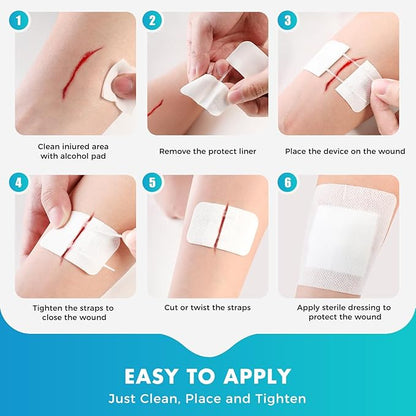 1

Clean iniured area with alcohol pad

2

Remove the protect liner

3

Place the device on the wound

4

Tighten the straps to close the wound

5

Cut or twist the straps

6

Apply sterile dressing to protect the wound

EASY TO APPLY
Just Clean, Place and Tighten